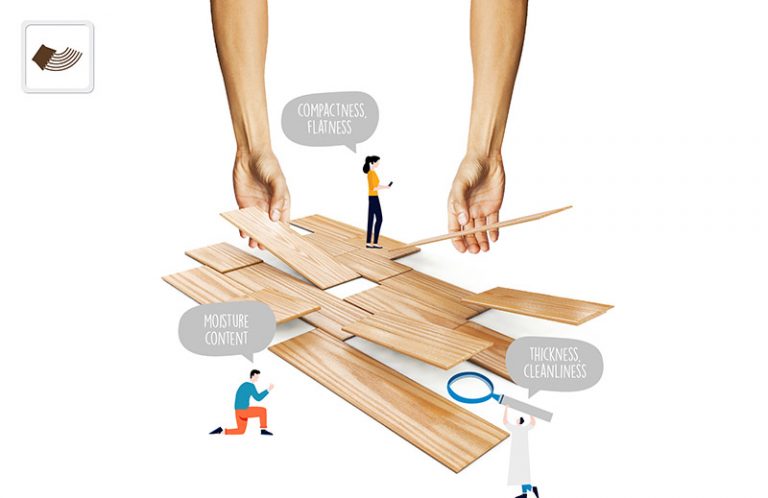 COMPACTNESS, FLATNESS

MOISTURE CONTENT

THICKNESS, CLEANLINESS